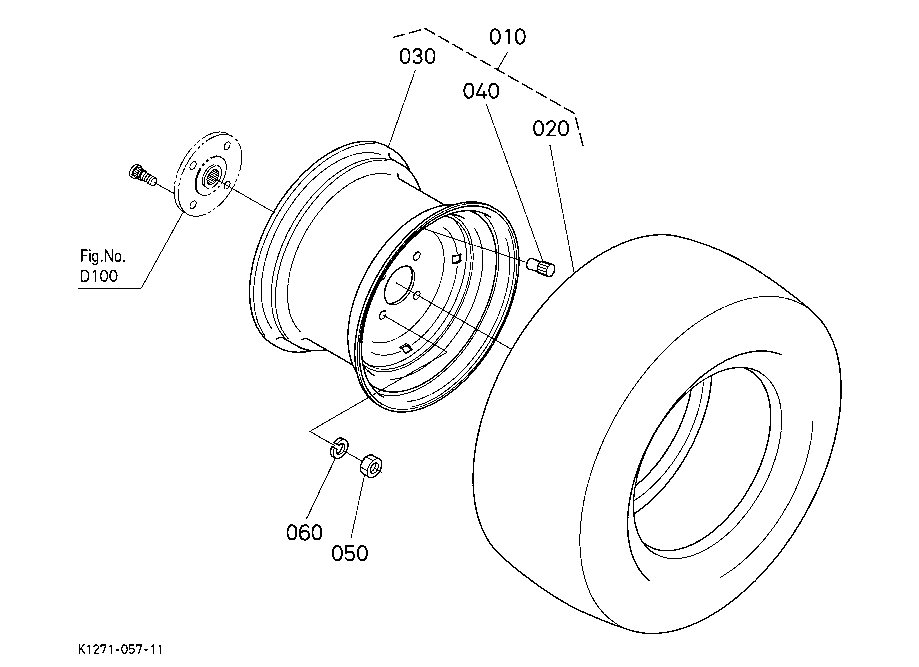 010
030
040
020
Fig.No.
D100
060
050
K1271-057-11